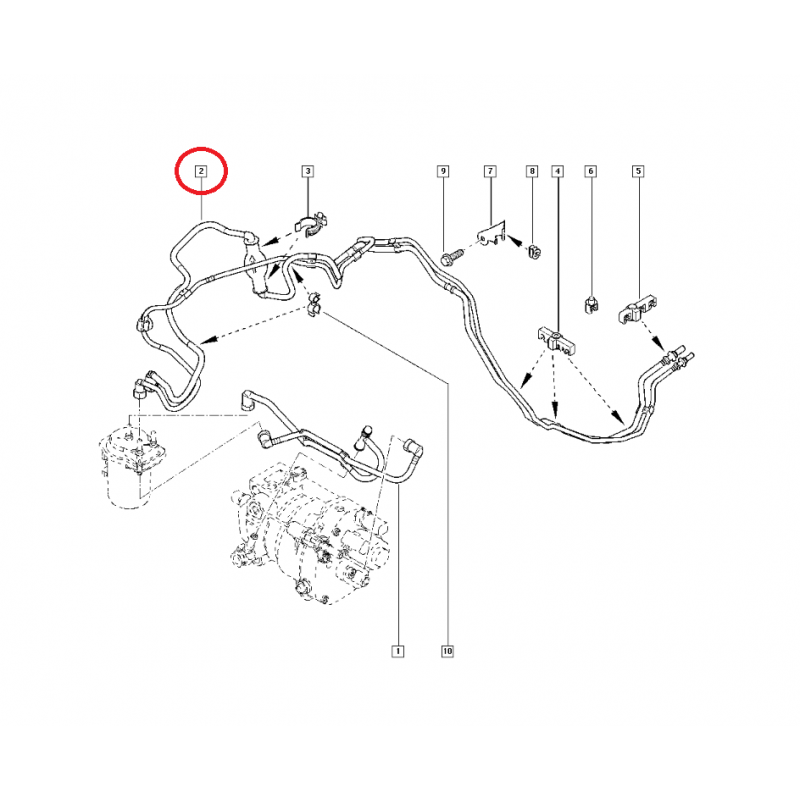 2
3
9
7
8
4
6
5
1
10