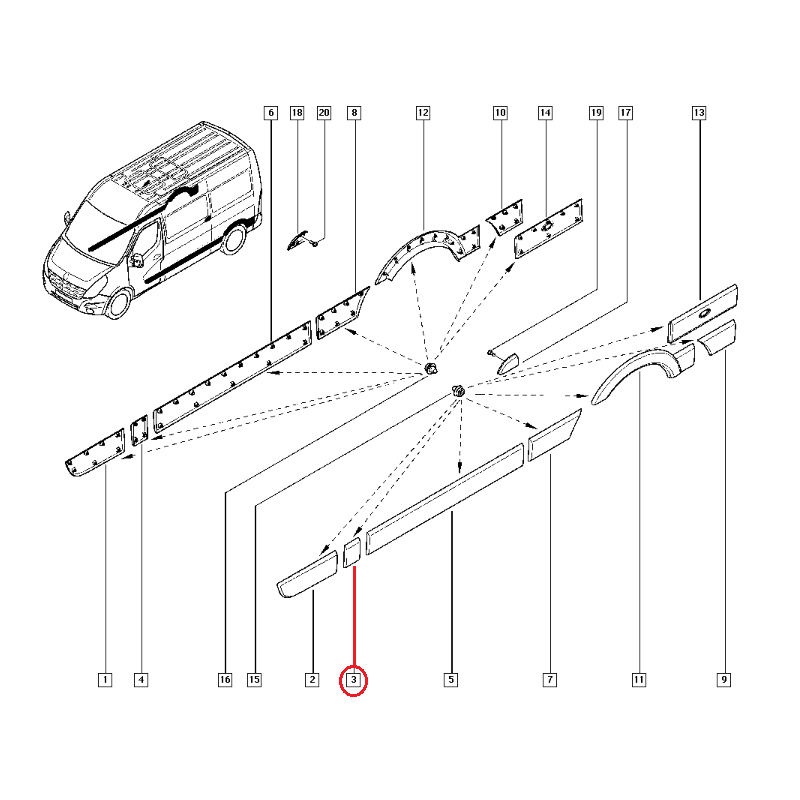 6
18
20
8
12
10
14
19
17
13
1
4
16
15
2
3
5
7
11
9