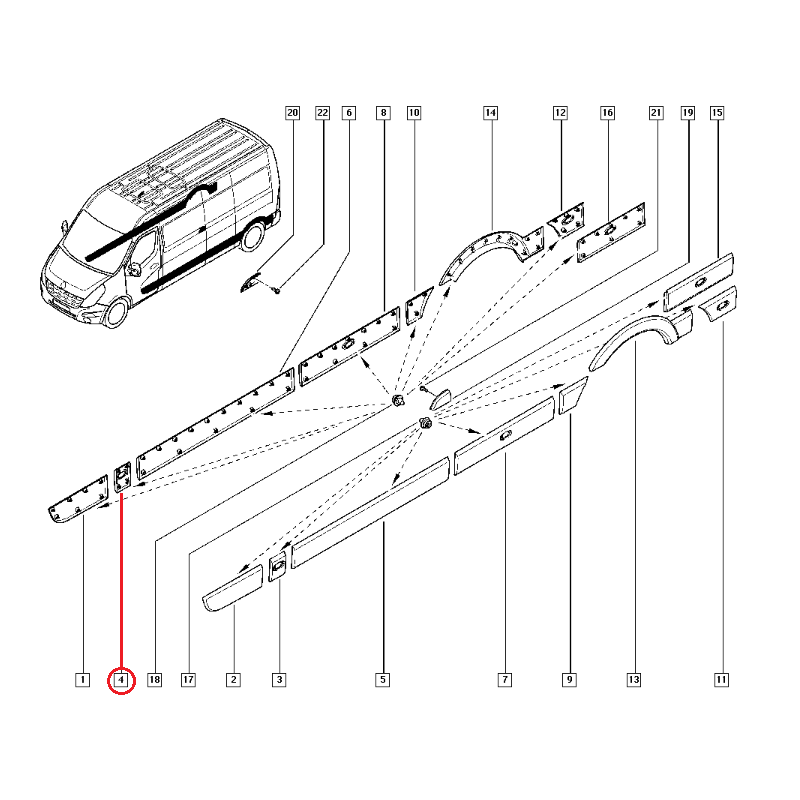 20 22 6 8 10 14 12 16 21 19 15

1 4 18 17 2 3 5 7 9 13 11