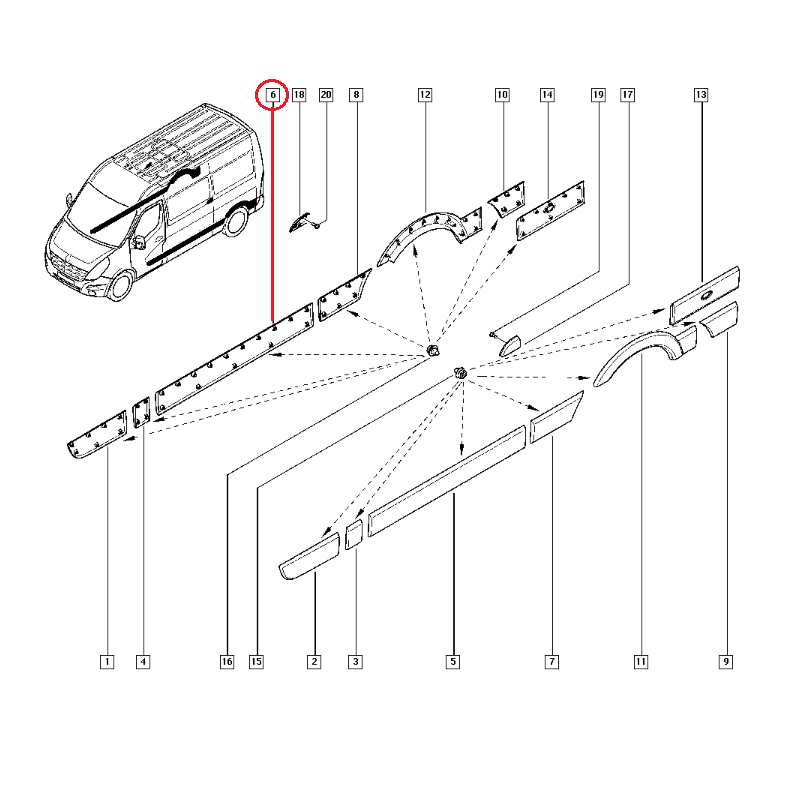 6
18
20
8
12
10
14
19
17
13
1
4
16
15
2
3
5
7
11
9