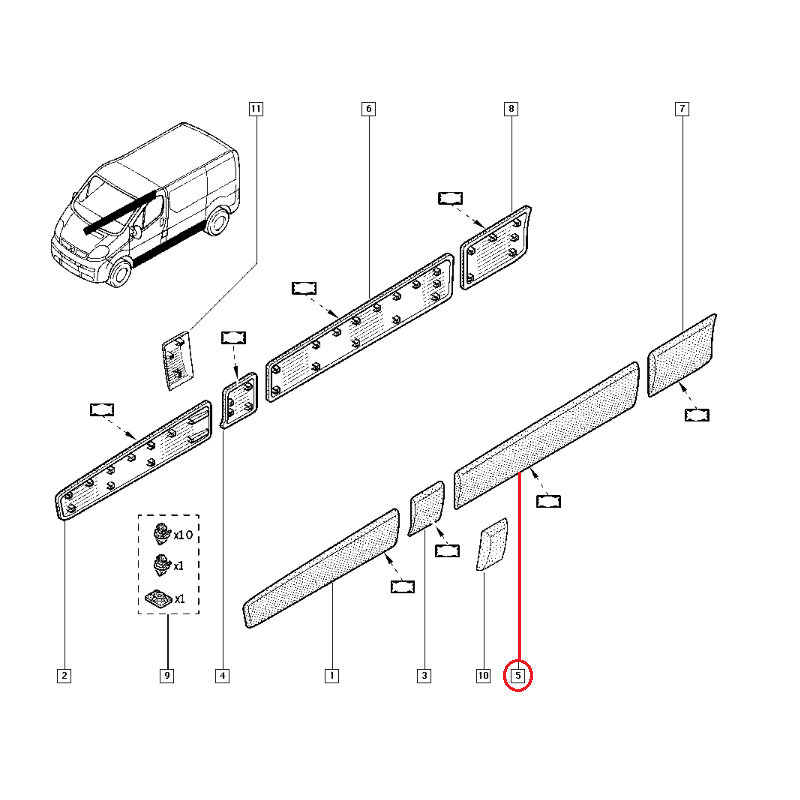 11
6
8
7
x10
x1
x1
2
9
4
1
3
10
5