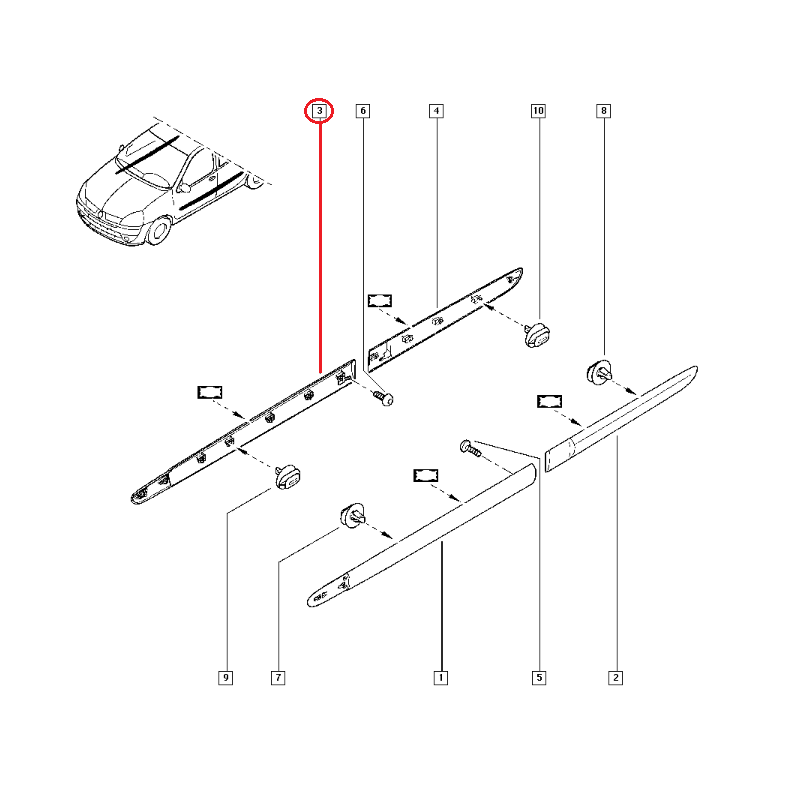 3
6
4
10
8
9
7
1
5
2