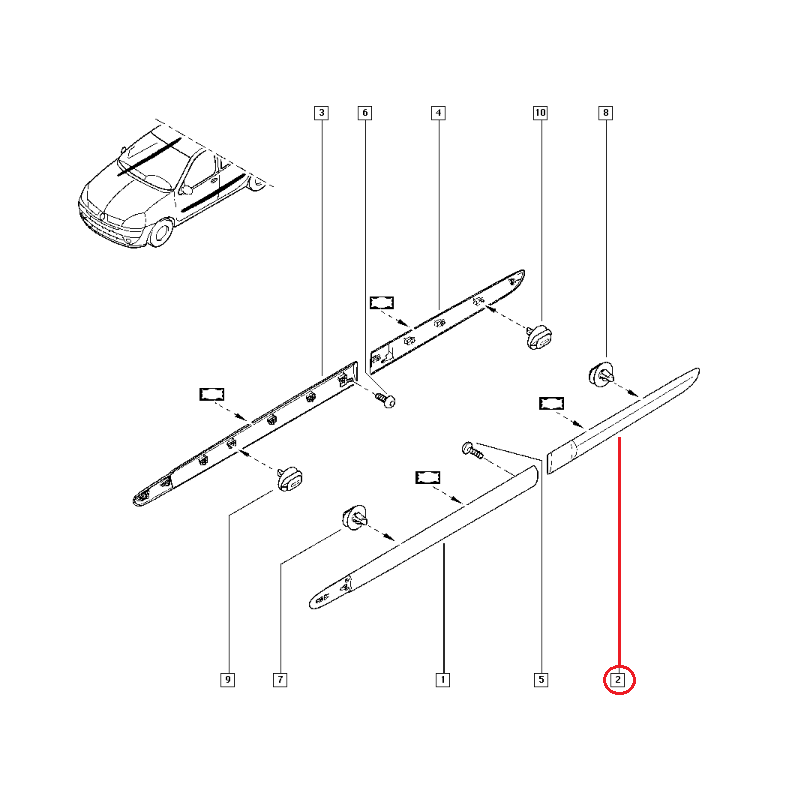 3
6
4
10
8
9
7
1
5
2