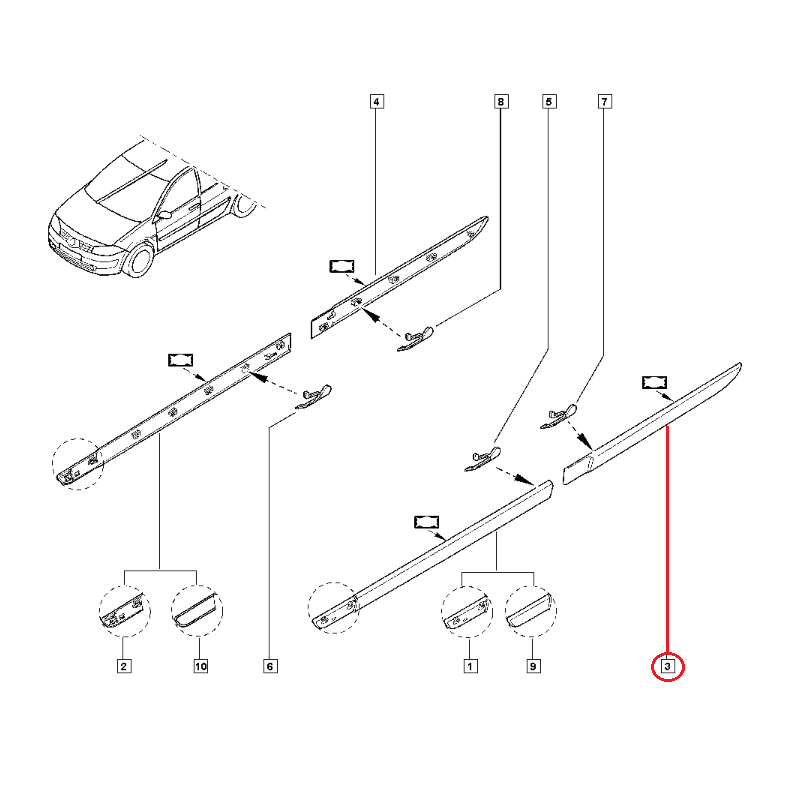 4
8
5
7
2
10
6
1
9
3