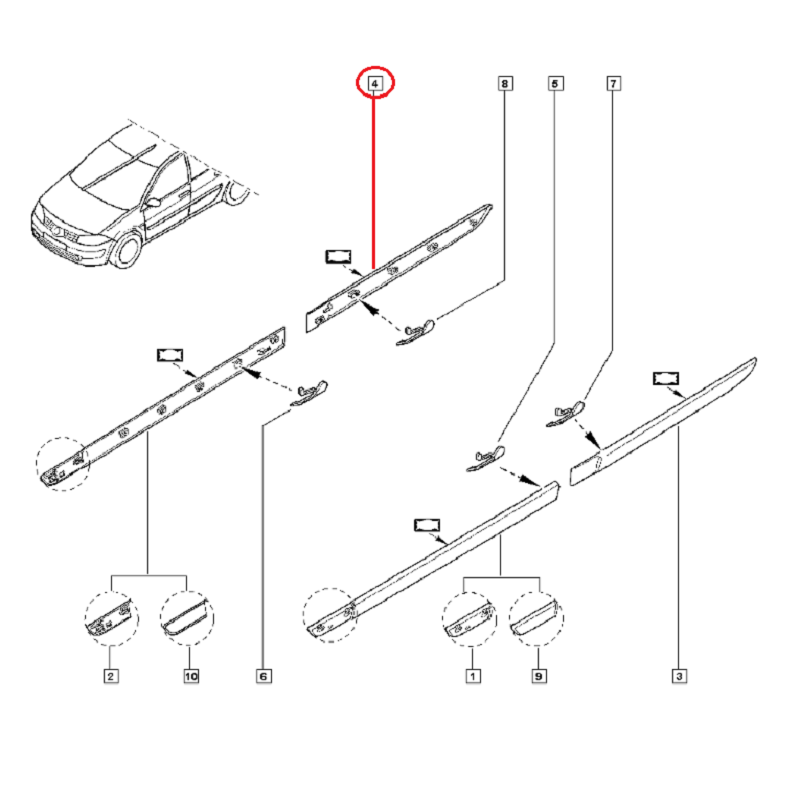 4
8
5
7
2
10
6
1
9
3