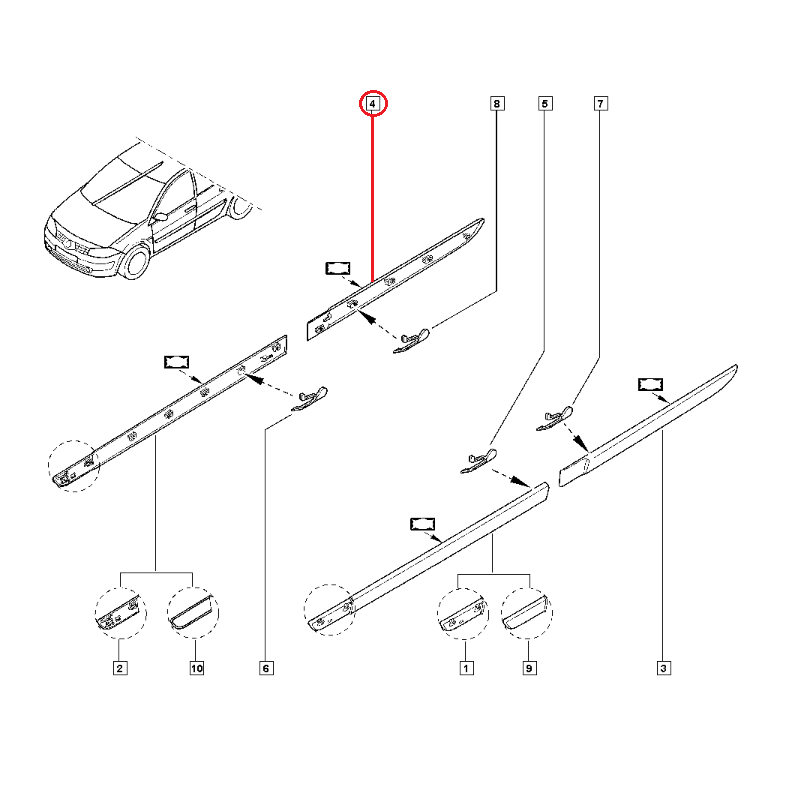 4
8
5
7
2
10
6
1
9
3