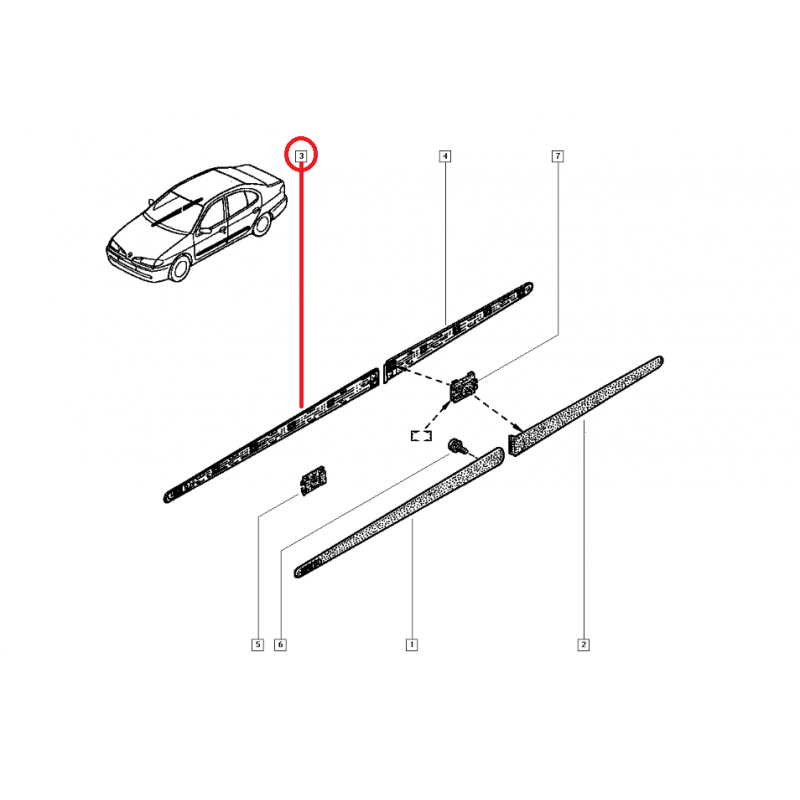 3

4

7

5

6

1

2