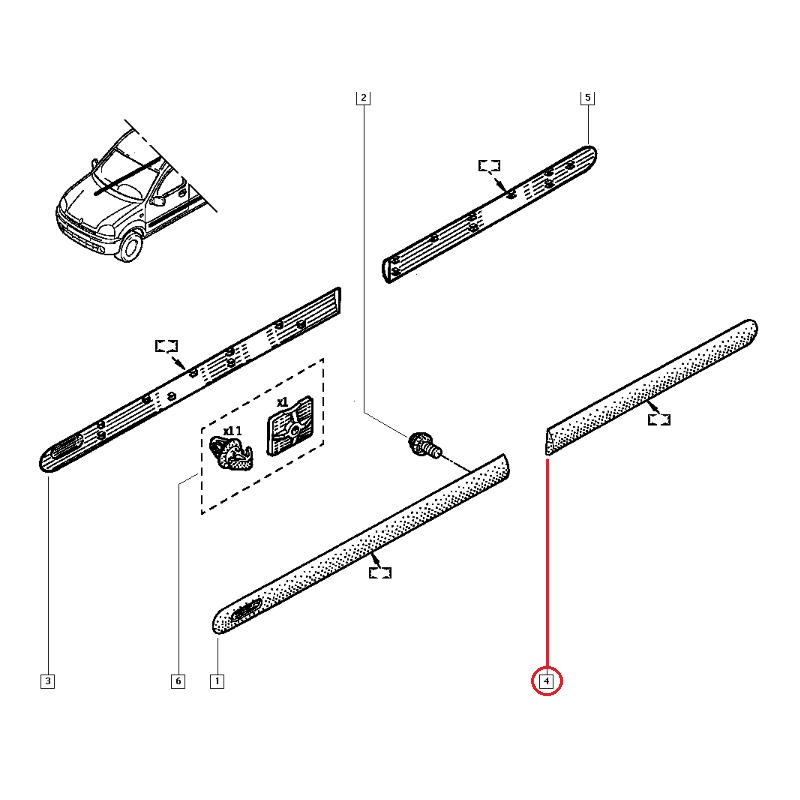 2
5
x11
x1
3
6
1
4