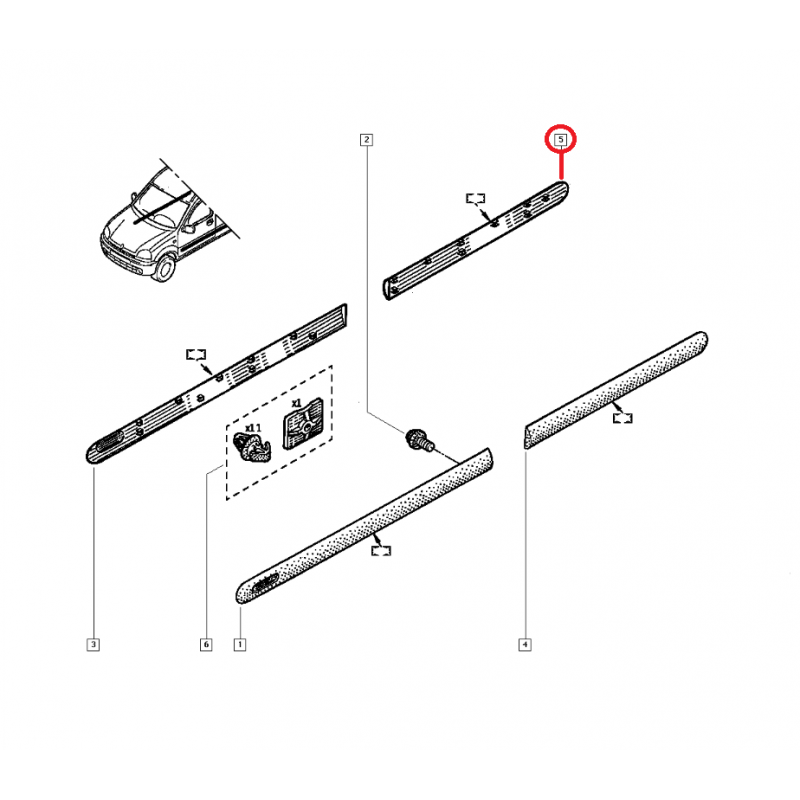 2

5

x11

x1

3

6

1

4