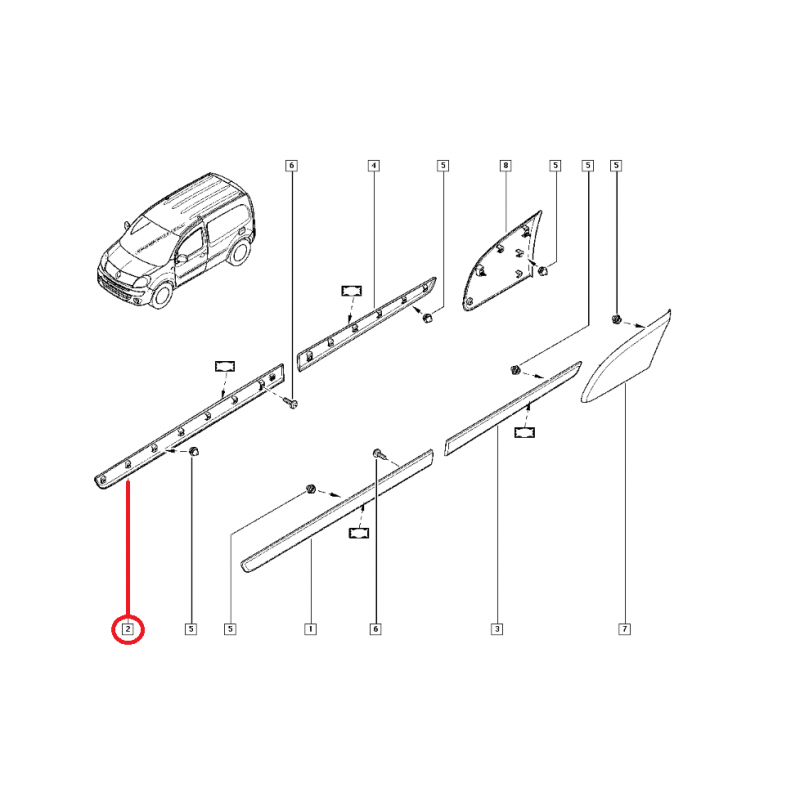 6
4
5
8
5
5
5
2
5
5
1
6
3
7