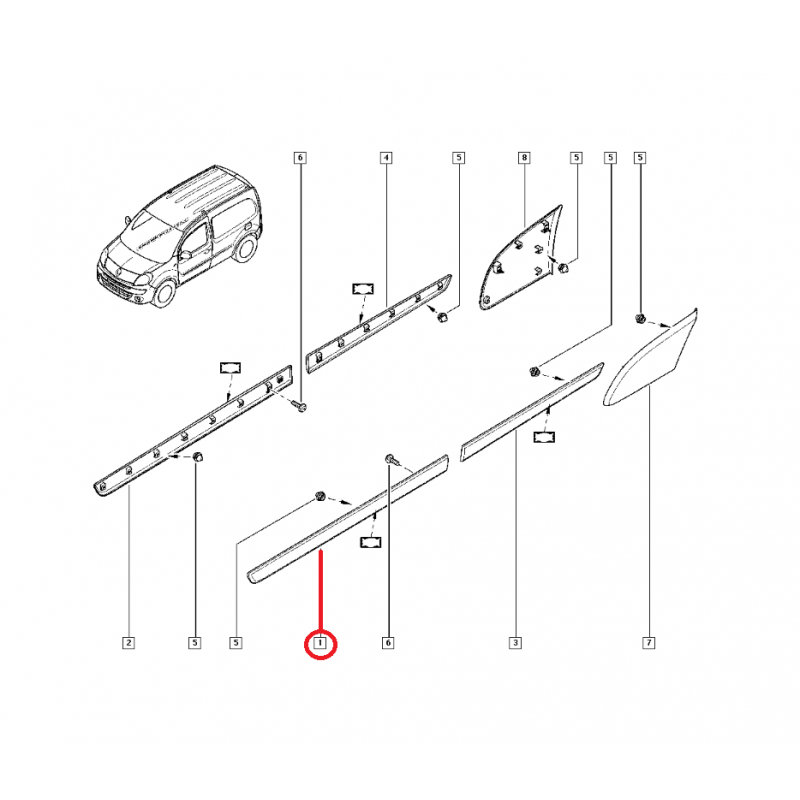 6
4
5
8
5
5
5
2
5
5
1
6
3
7