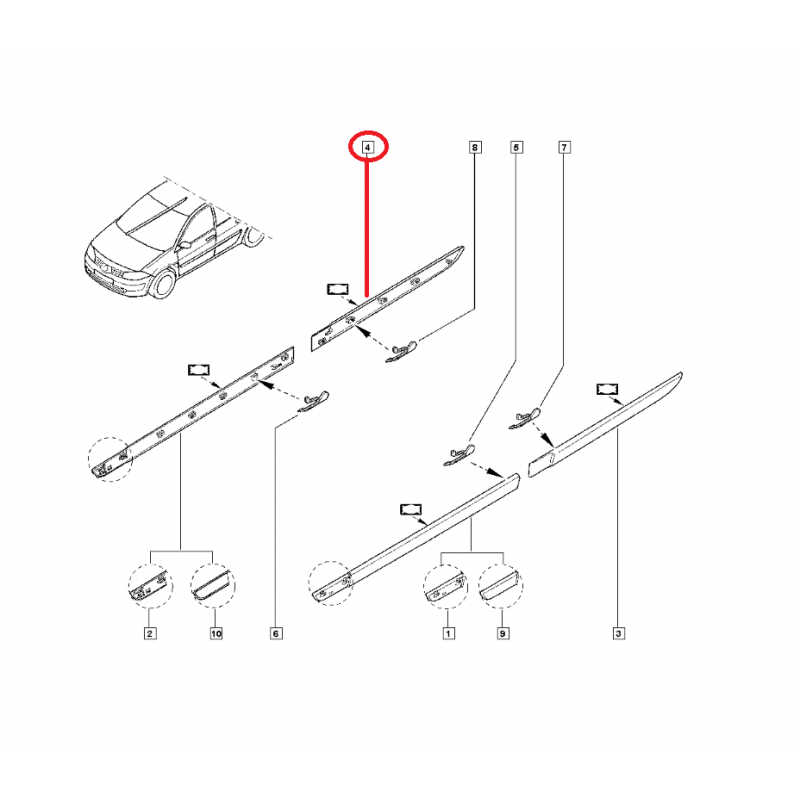 4
8
5
7
2
10
6
1
9
3