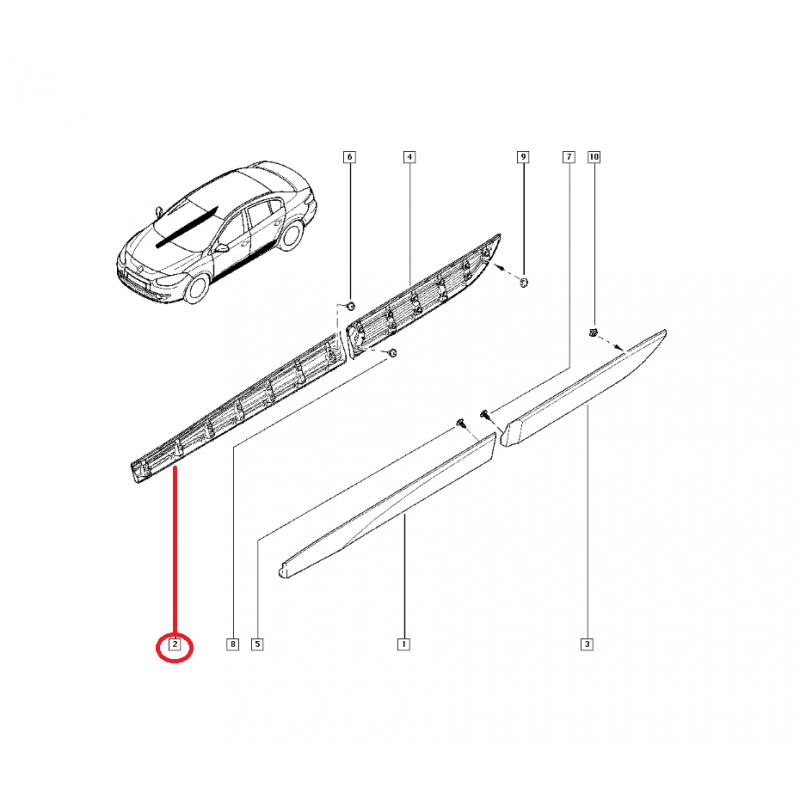 6
4
9
7
10
2
8
5
1
3