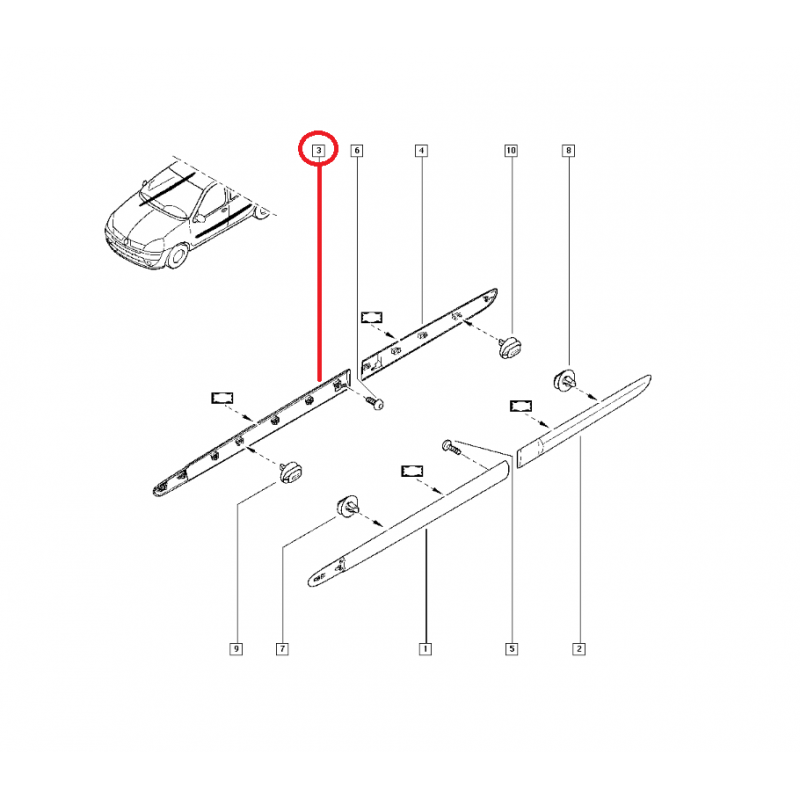 3
6
4
10
8
9
7
1
5
2