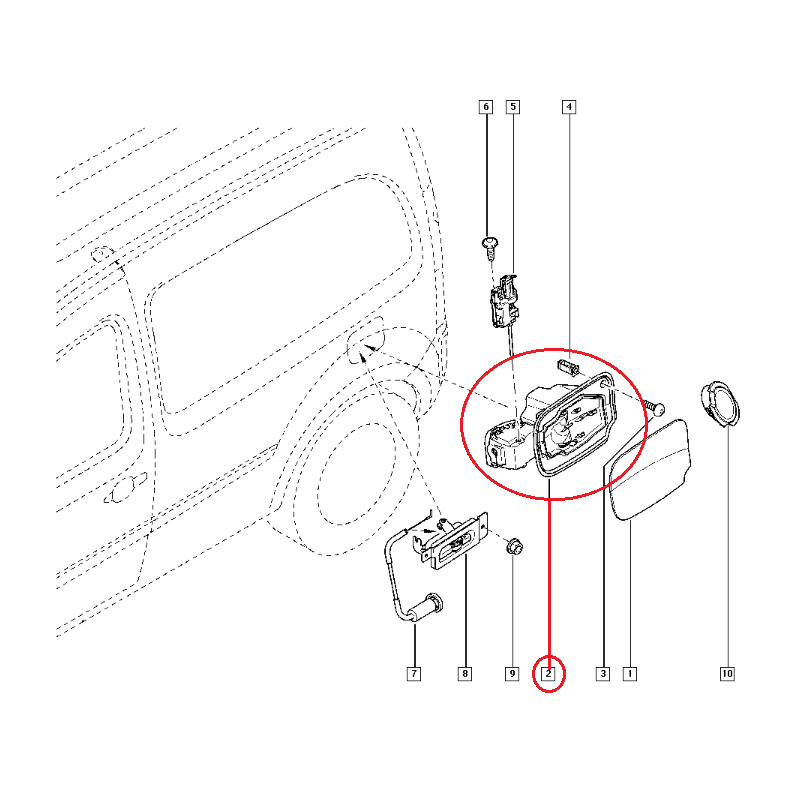 6
5
4
7
8
9
2
3
1
10