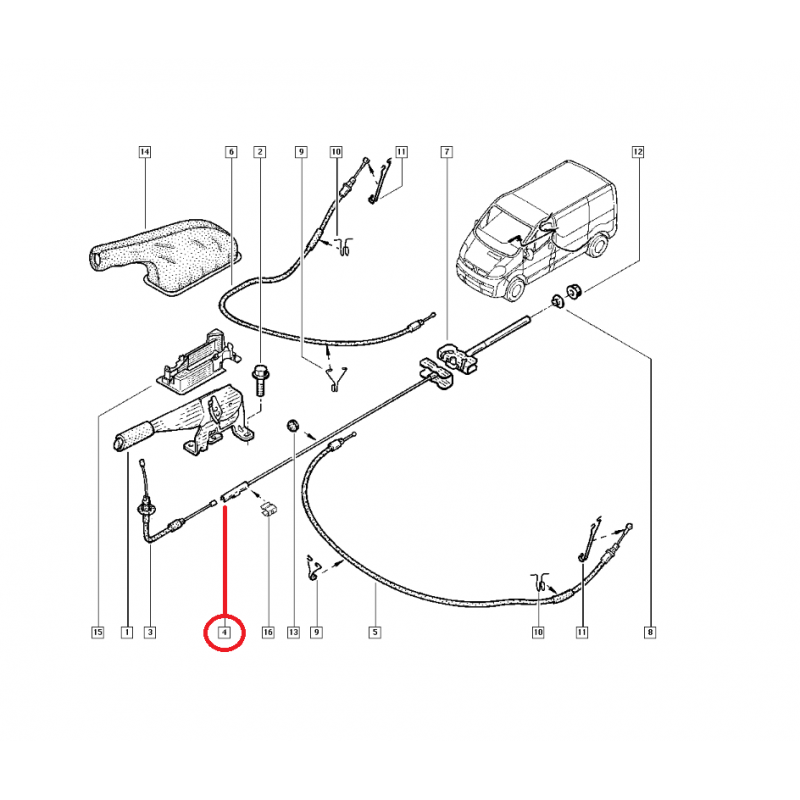 14
6
2
9
10
11
7
12
15
1
3
4
16
13
9
5
10
11
8