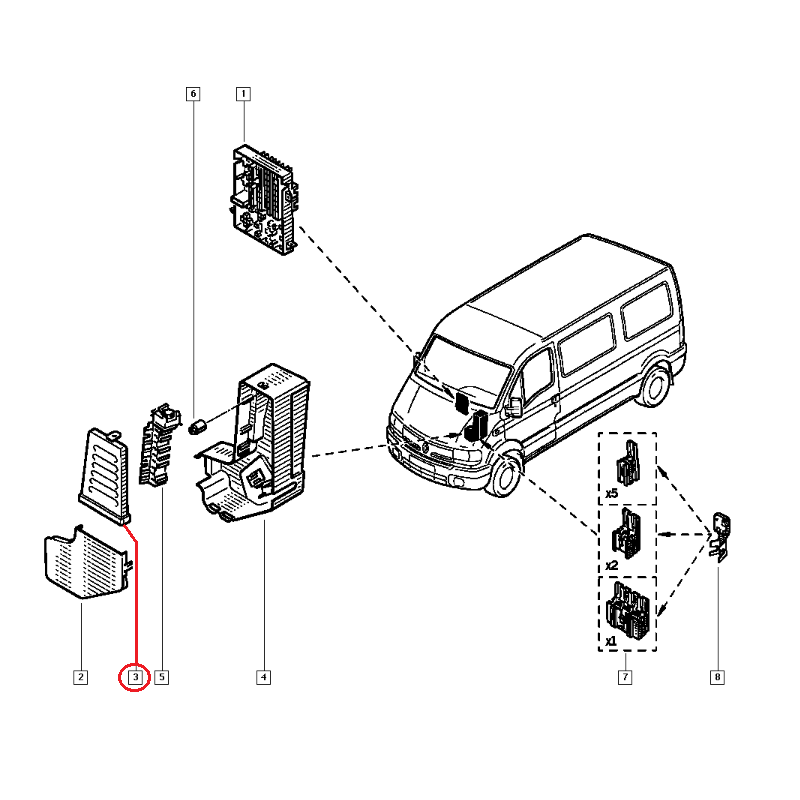 6
1
x5
x2
x1
2
3
5
4
7
8