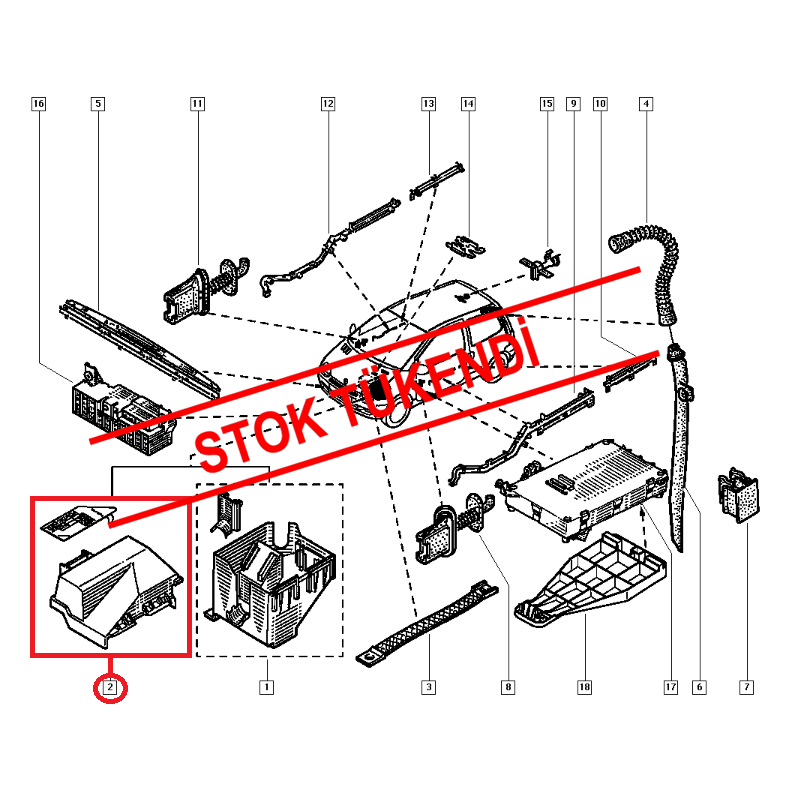 16
5
11
12
13
14
15
9
10
4

STOK TÜKENDİ

2
1
3
8
18
17
6
7