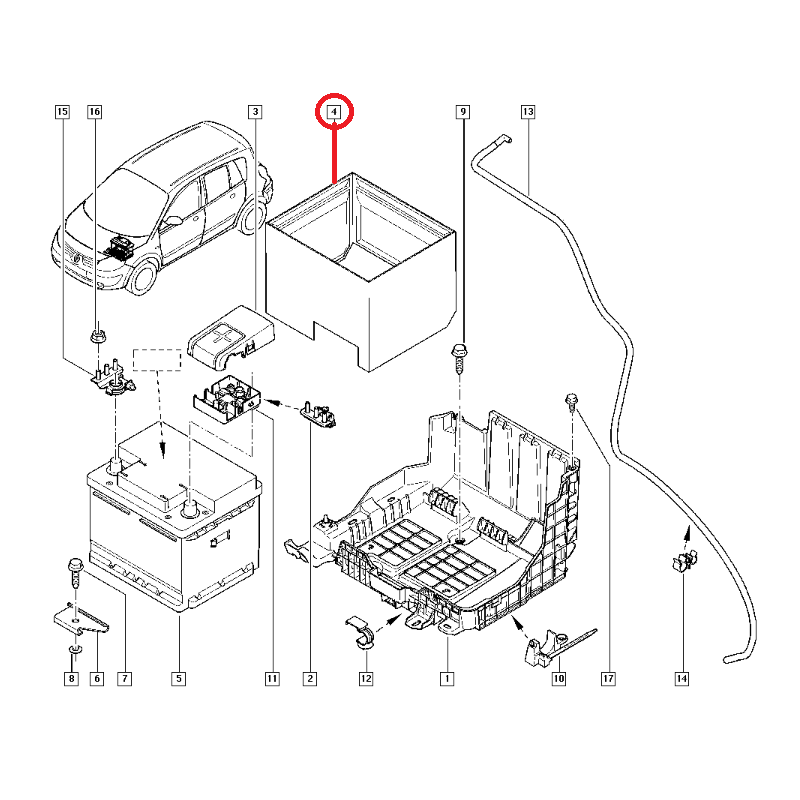 15
16
3
4
9
13
8
6
7
5
11
2
12
1
10
17
14