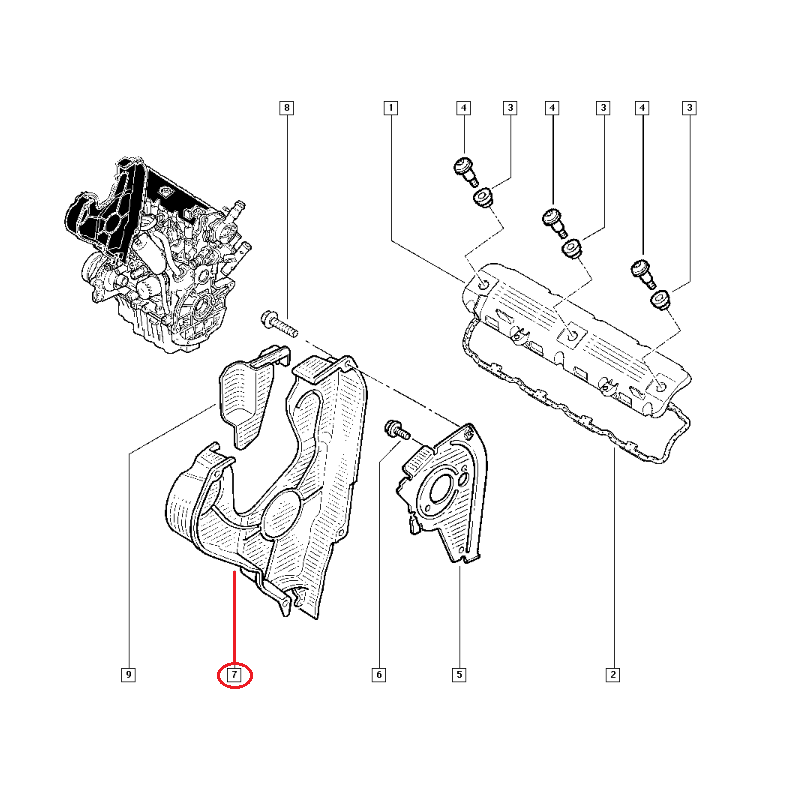 8
1
4
3
4
3
4
3
9
7
6
5
2