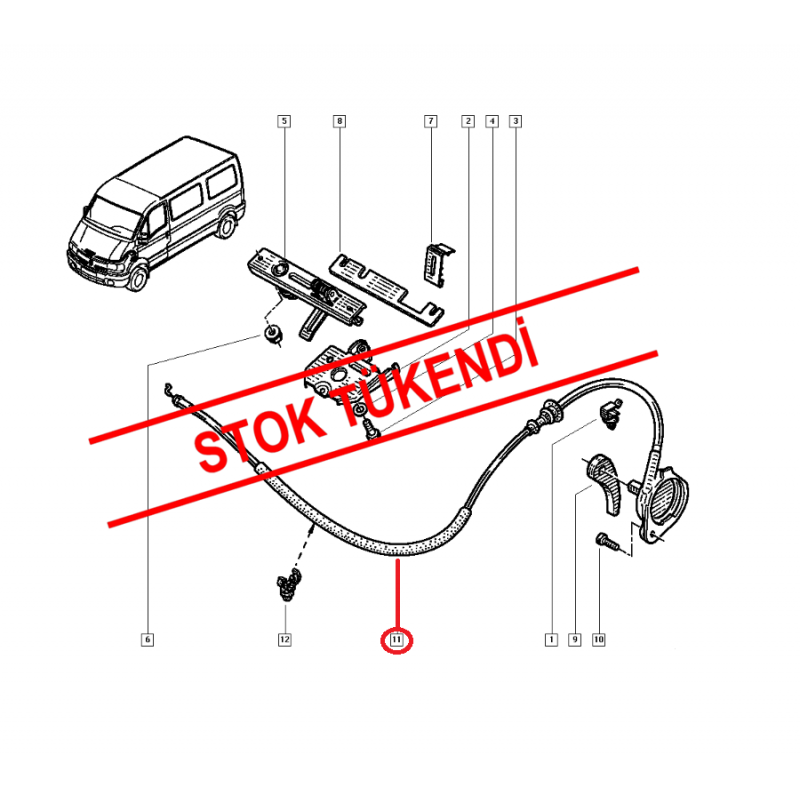 5
8
7
2
4
3

STOK TÜKENDİ

6
12
11
1
9
10