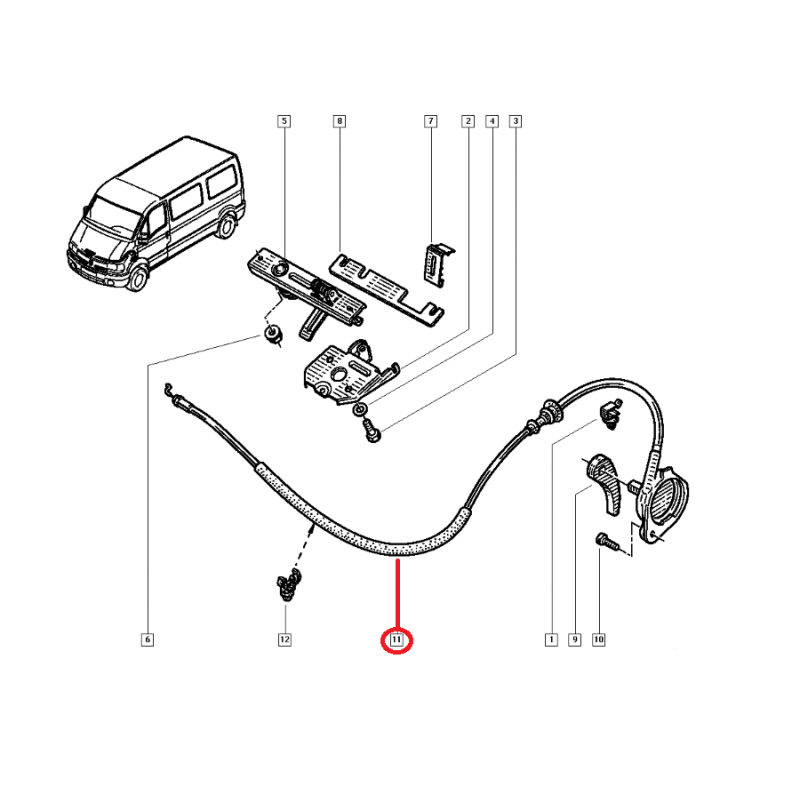 5
8
7
2
4
3
6
12
11
1
9
10