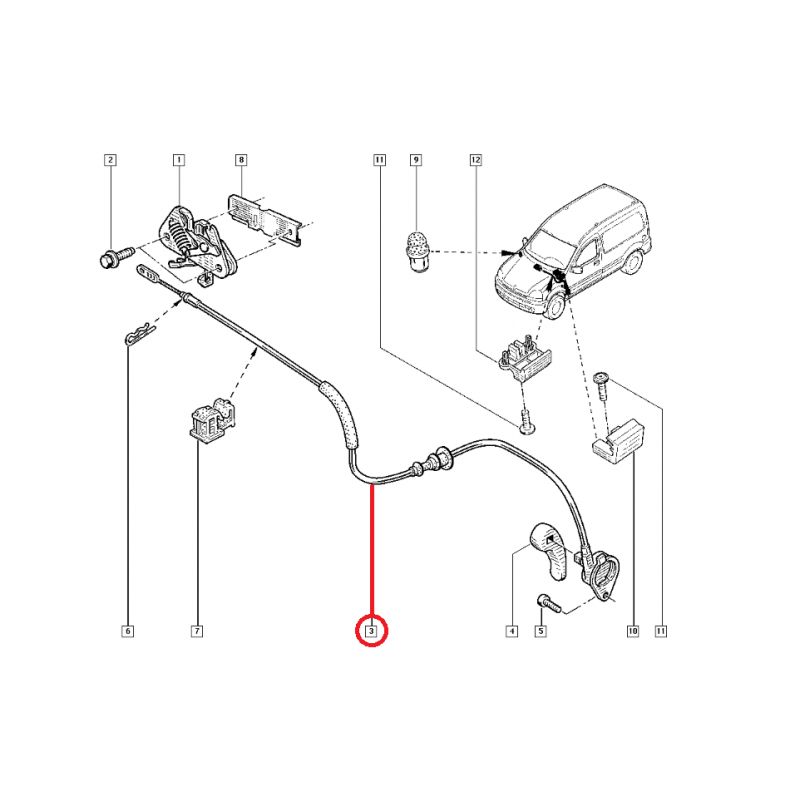 2
1
8
11
9
12
6
7
3
4
5
10
11