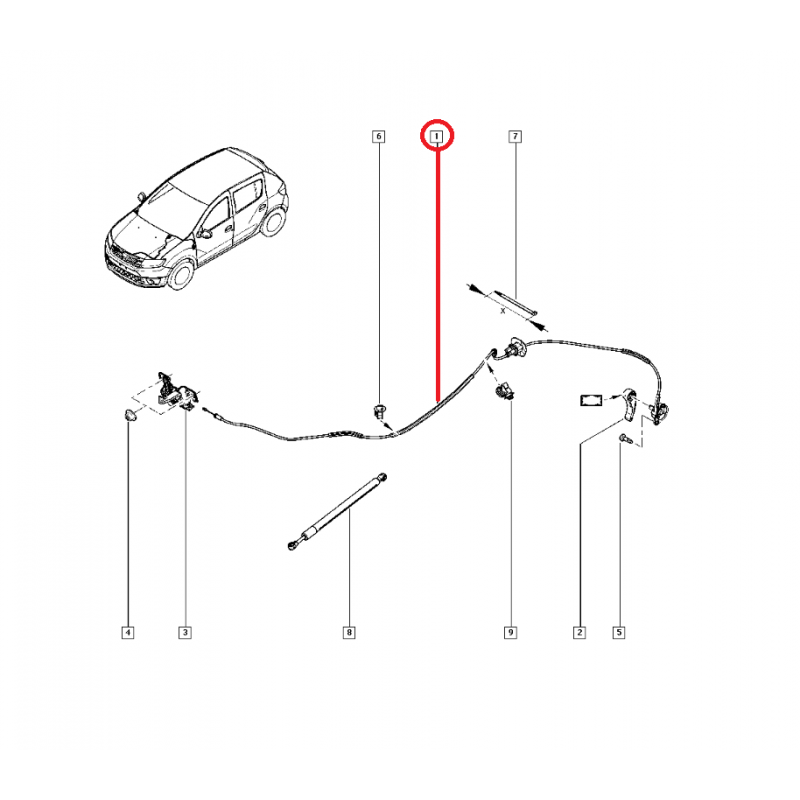 6
1
7
X
4
3
8
9
2
5