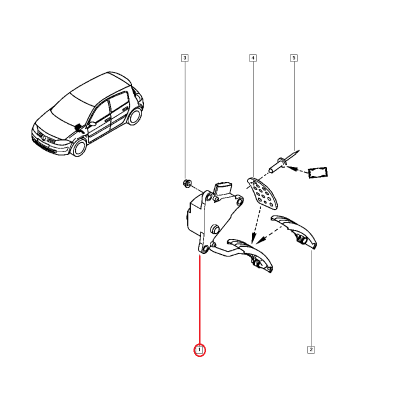 3
4
5
1
2