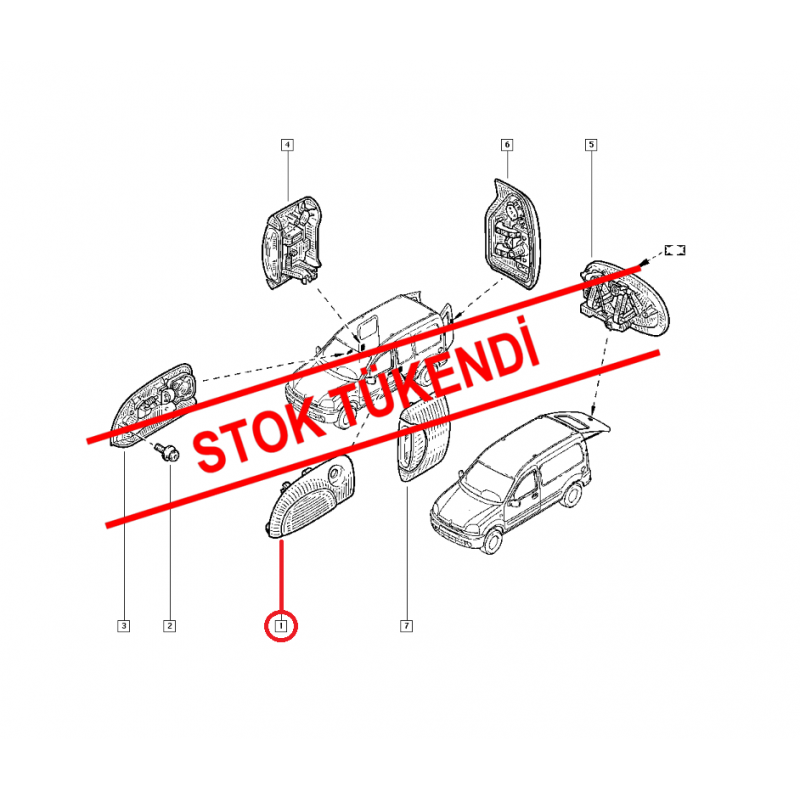 4
6
5
STOK TÜKENDİ
3
2
1
7