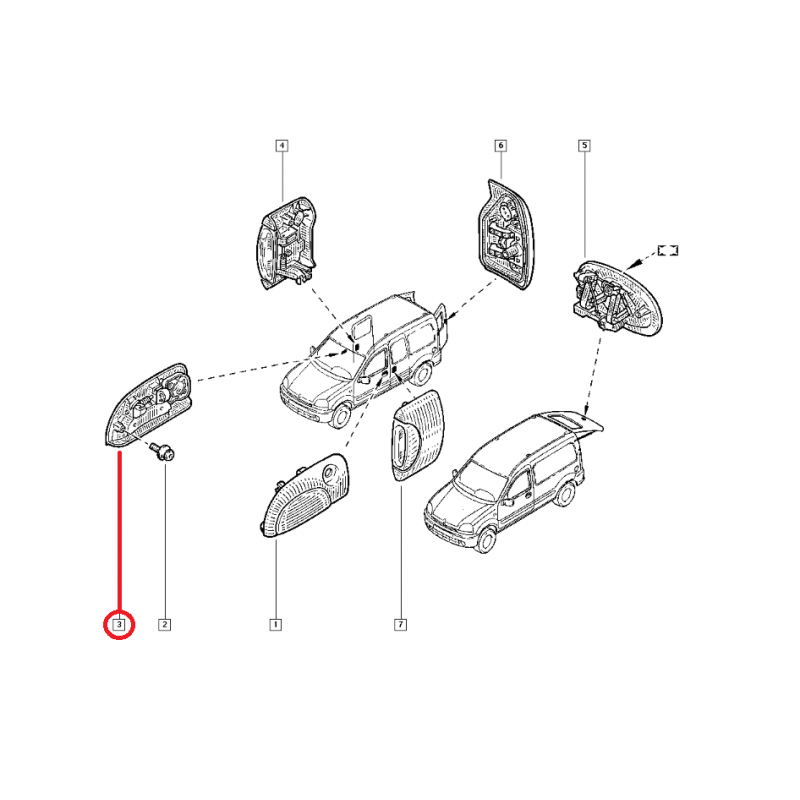 4
6
5
3
2
1
7