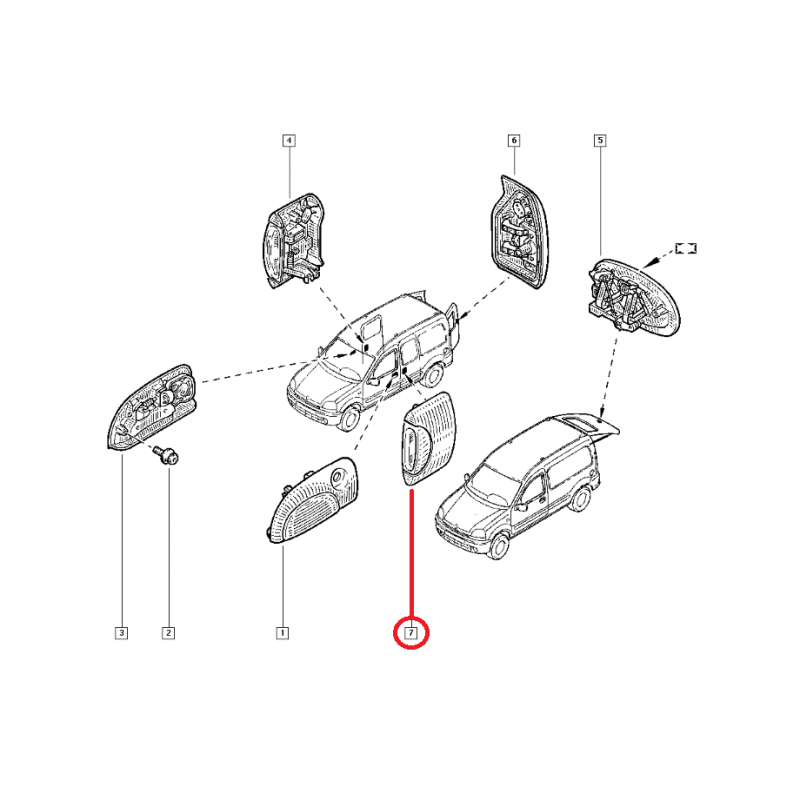 4
6
5
3
2
1
7