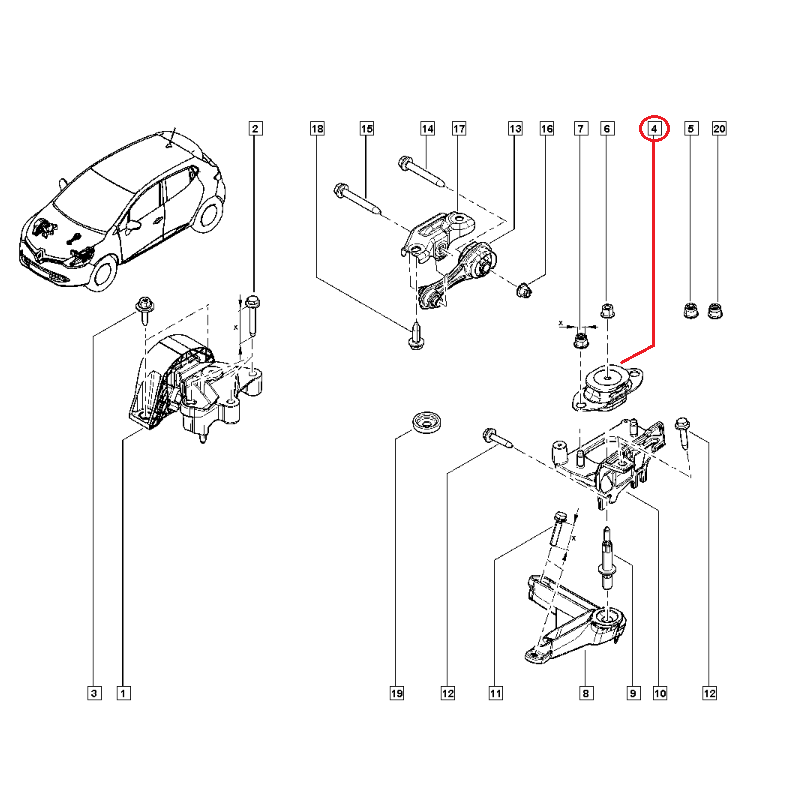 2
18
15
14
17
13
16
7
6
4
5
20
x
x
x
3
1
19
12
11
8
9
10
12