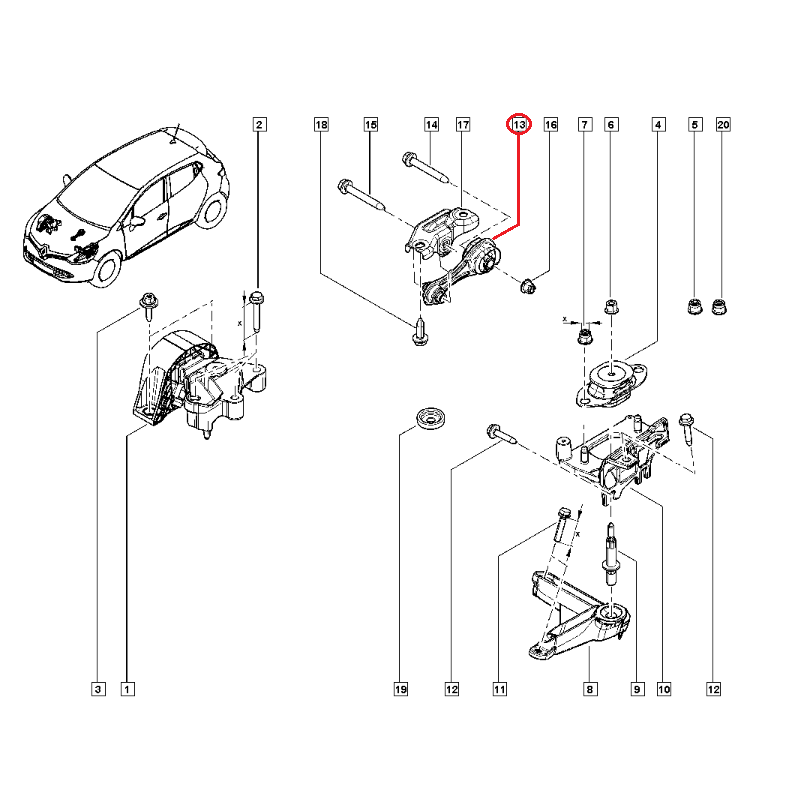 2
18
15
14
17
13
16
7
6
4
5
20
x
x
x
3
1
19
12
11
8
9
10
12