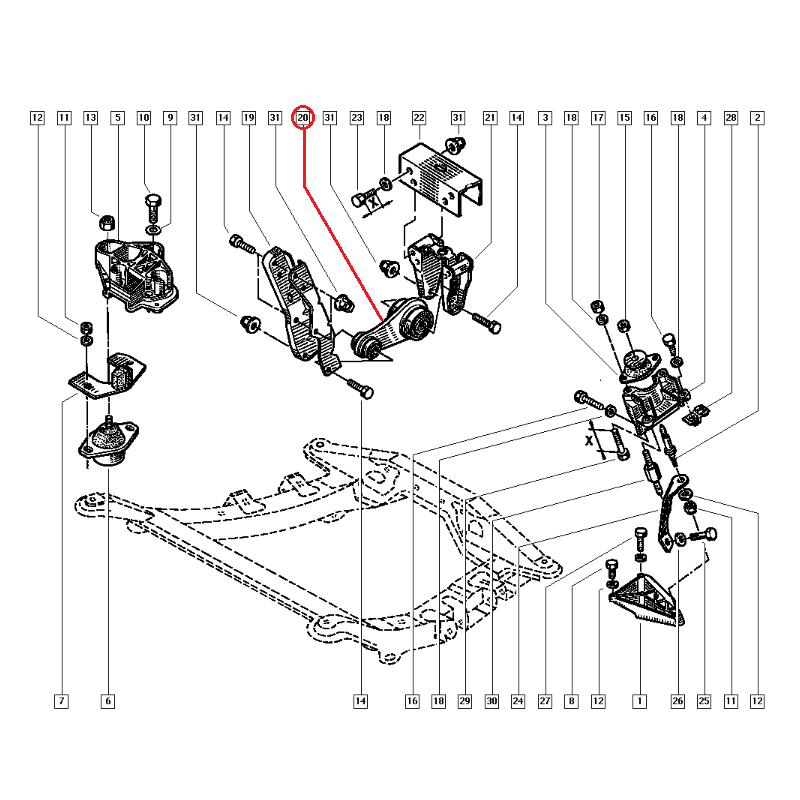 12 11 13 5 10 9 31 14 19 31 20 31 23 18 22 31 21 14 3 18 17 15 16 18 4 28 2

X

X

7 6 14 16 18 29 30 24 27 8 12 1 26 25 11 12