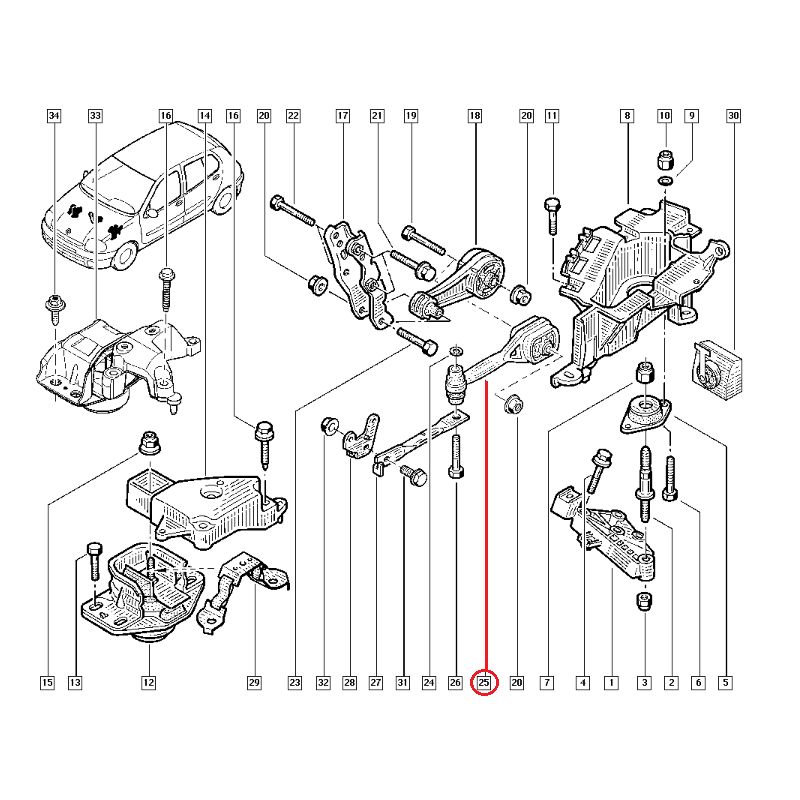 34 33 16 14 16 20 22 17 21 19 18 20 11 8 10 9 30

15 13 12 29 23 32 28 27 31 24 26 25 20 7 4 1 3 2 6 5