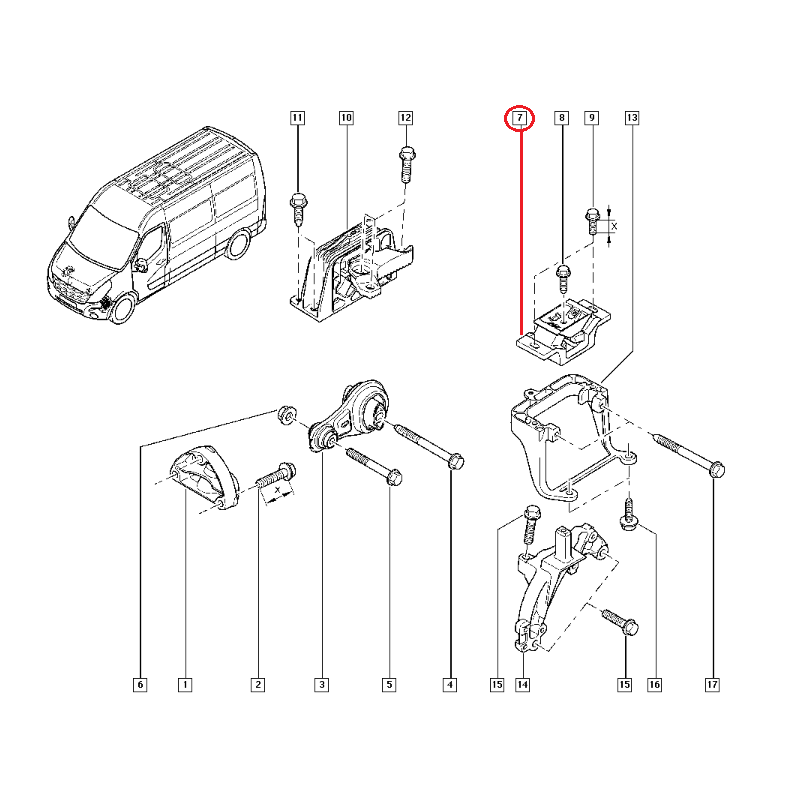 11
10
12
7
8
9
13
X
X
6
1
2
3
5
4
15
14
15
16
17