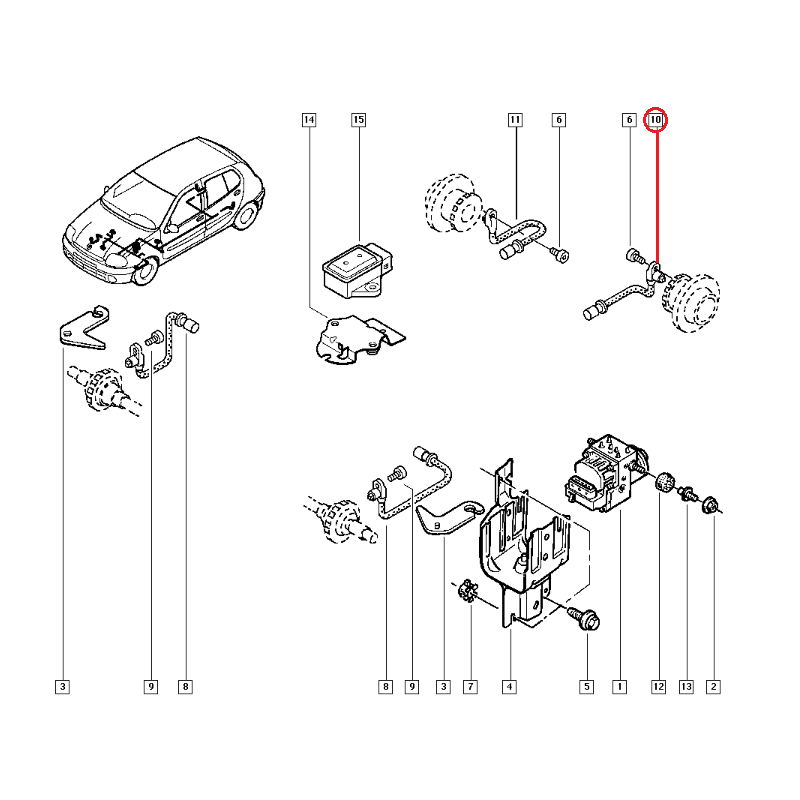 14
15
11
6
6
10
3
9
8
8
9
3
7
4
5
1
12
13
2