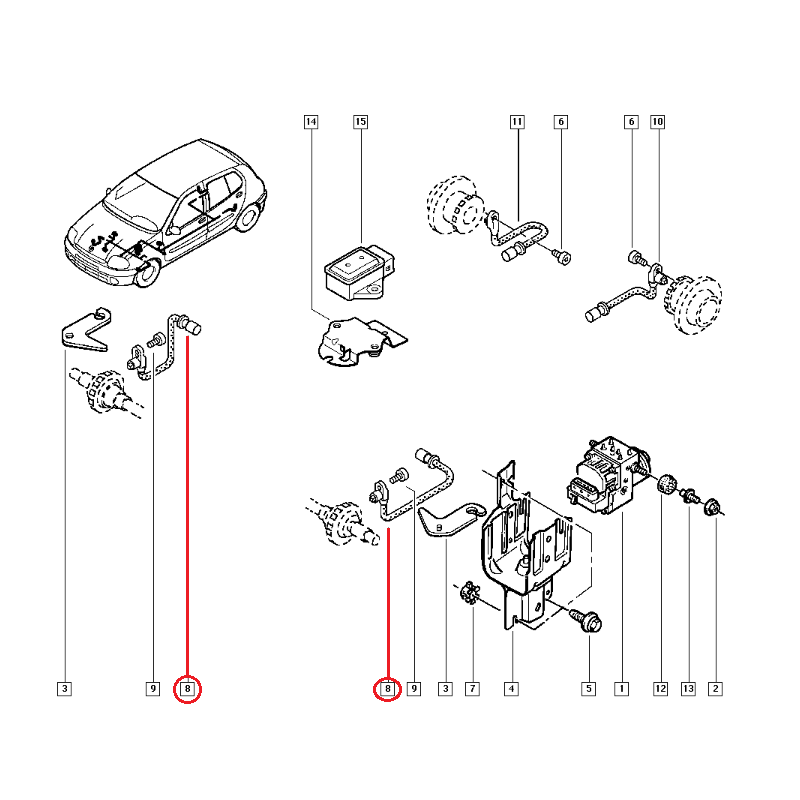 14
15
11
6
6
10
3
9
8
8
9
3
7
4
5
1
12
13
2