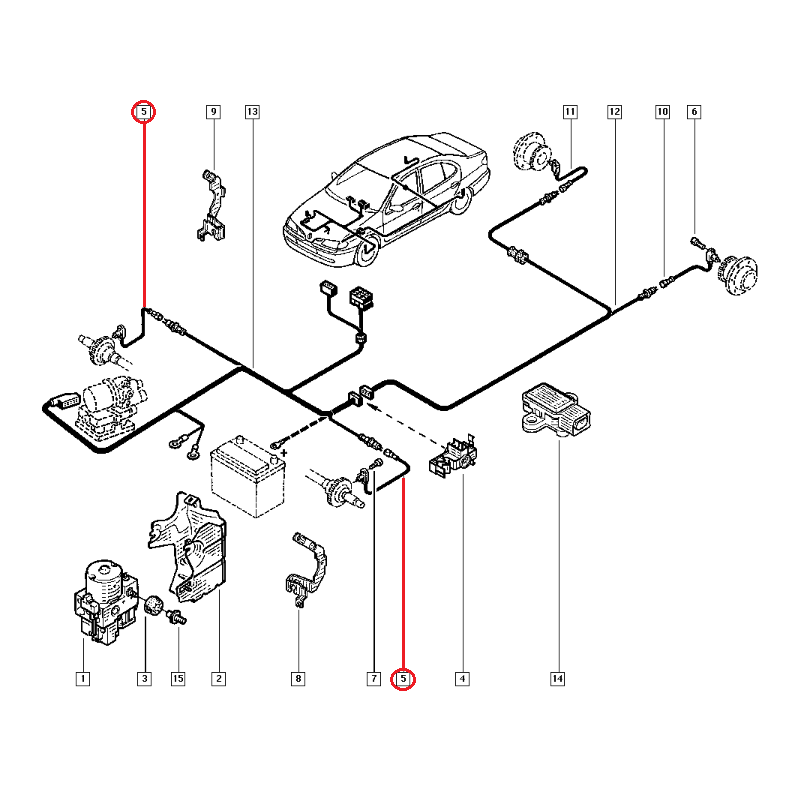 5
9
13
11
12
10
6
+
1
3
15
2
8
7
5
4
14