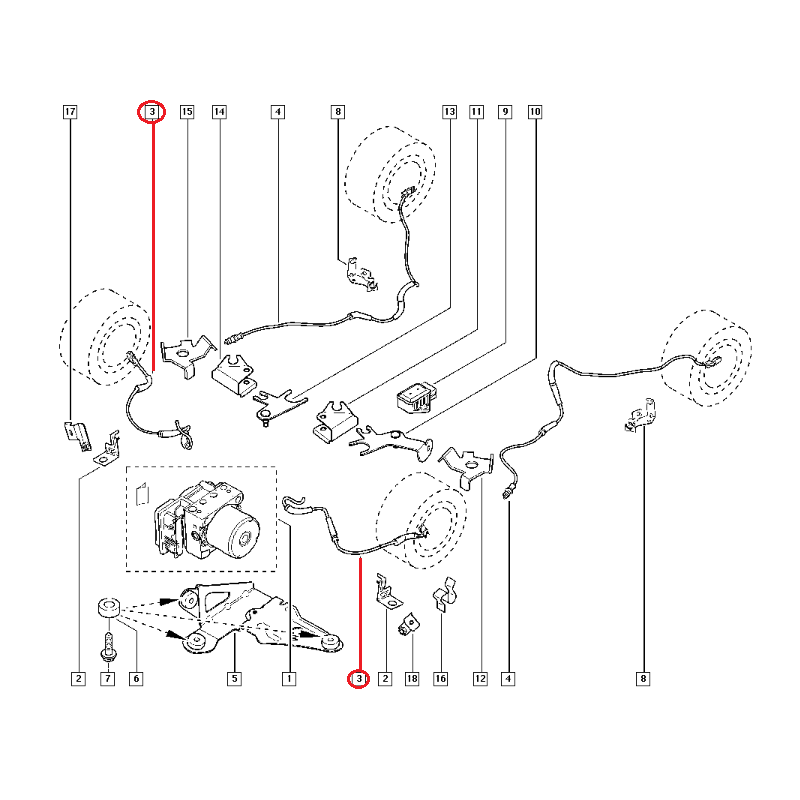 17 3 15 14 4 8 13 11 9 10

2 7 6 5 1 3 2 18 16 12 4 8