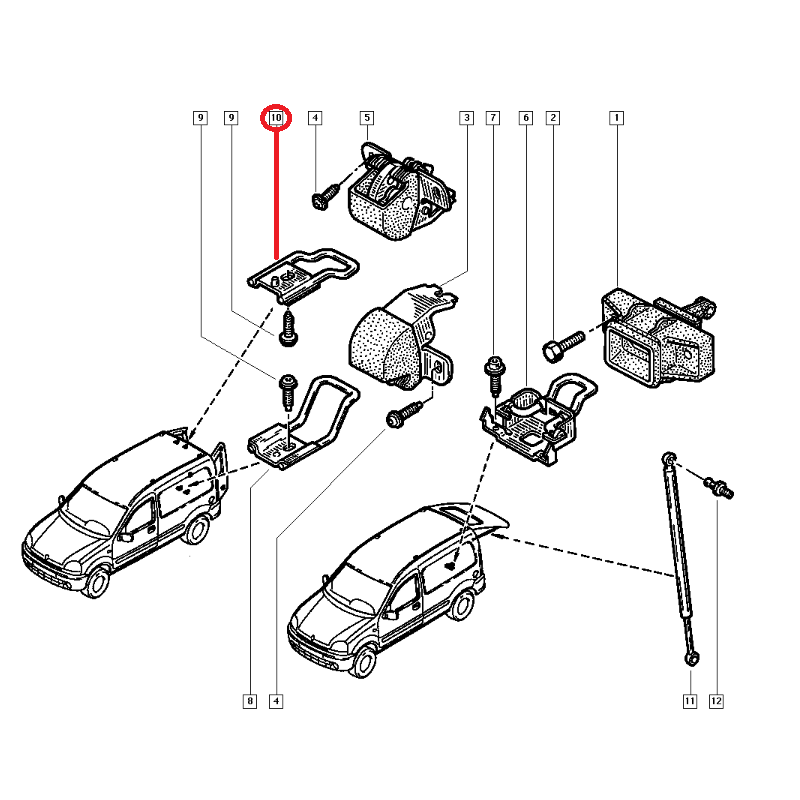 9
9
10
4
5
3
7
6
2
1
8
4
11
12