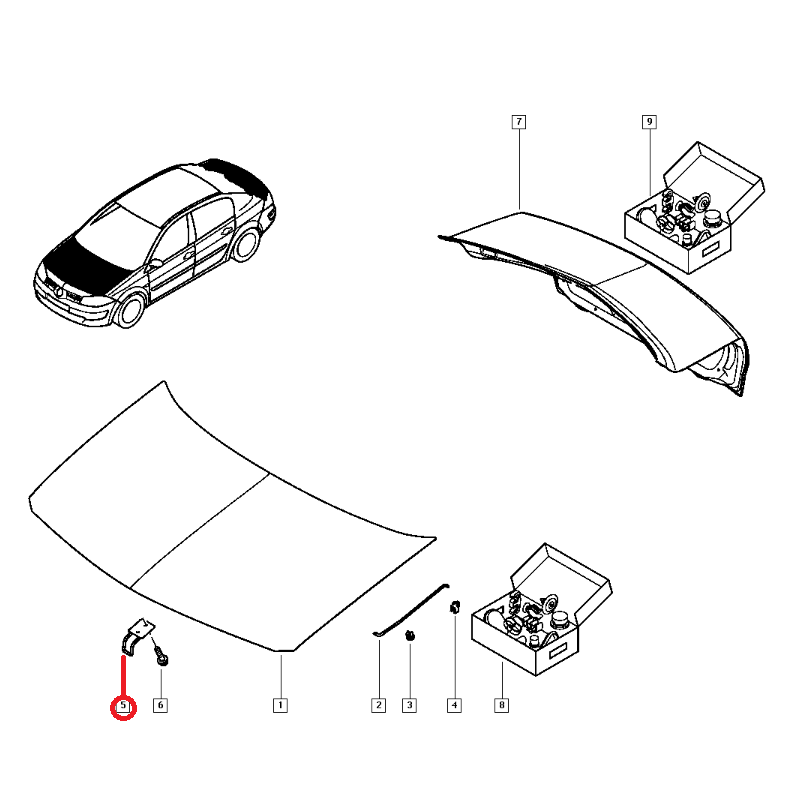 7
9
5
6
1
2
3
4
8