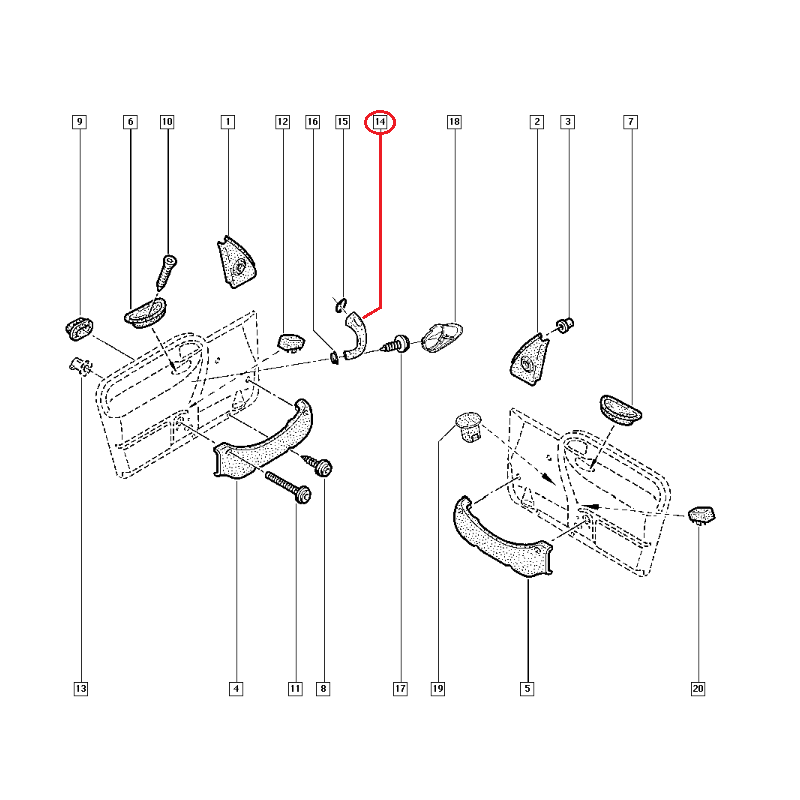 9
6
10
1
12
16
15
14
18
2
3
7

13
4
11
8
17
19
5
20