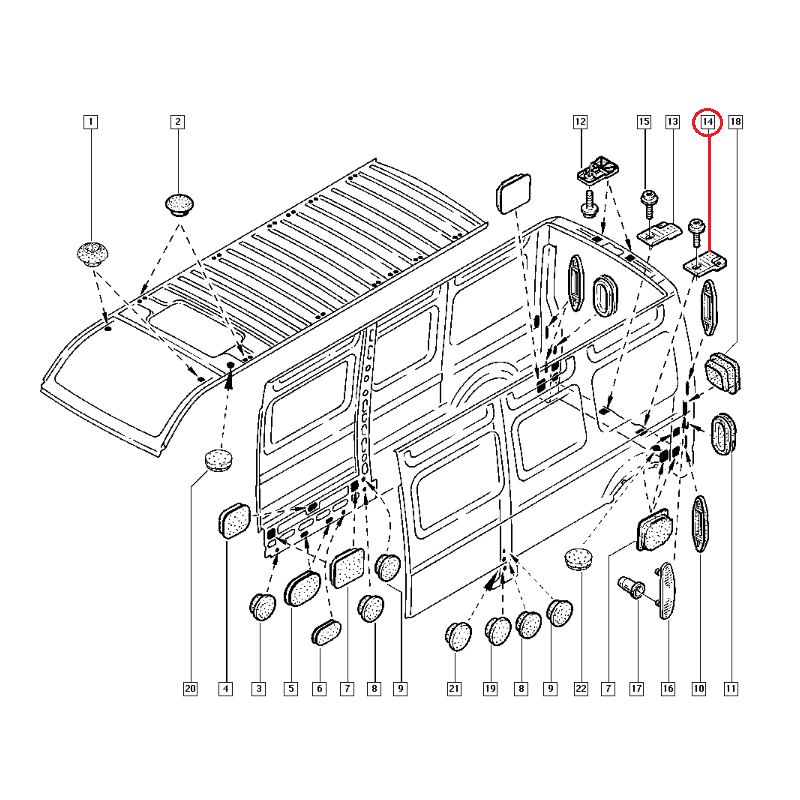 1
2
12
15
13
14
18
20
4
3
5
6
7
8
9
21
19
8
9
22
7
17
16
10
11