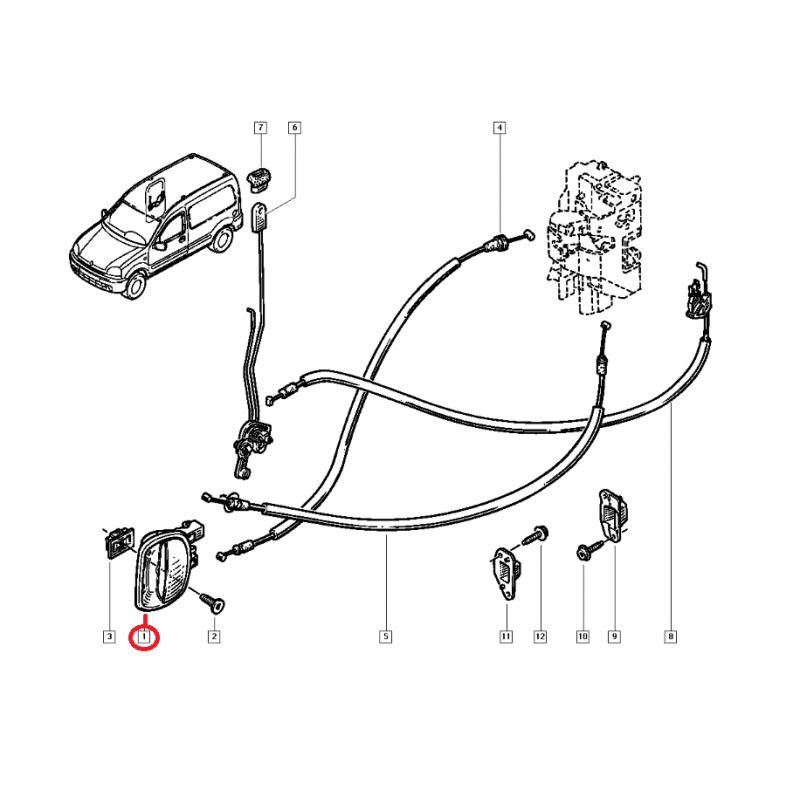 7
6
4
3
1
2
5
11
12
10
9
8