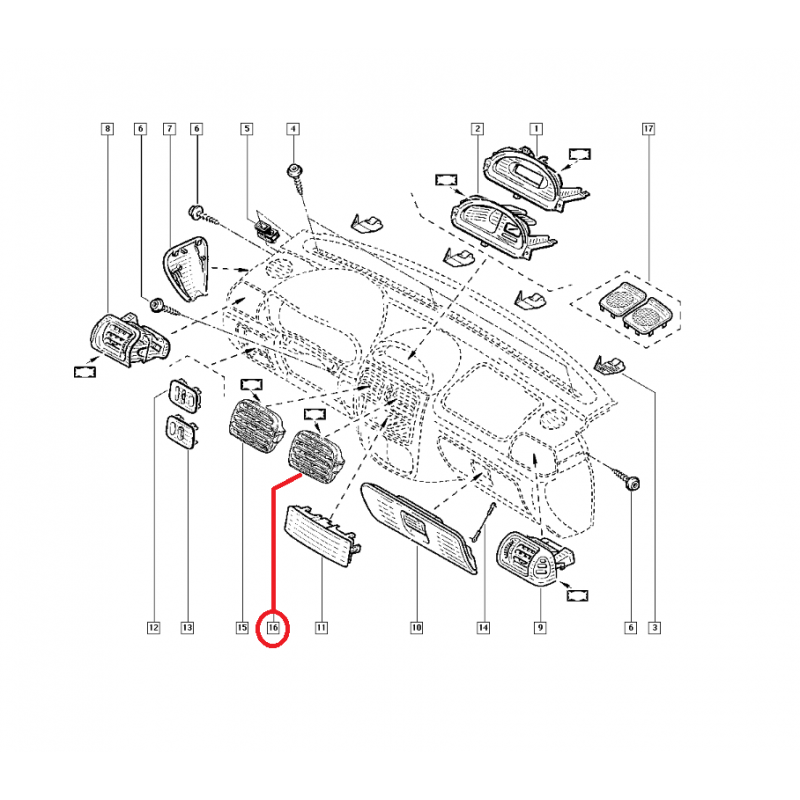 8
6
7
6
5
4
2
1
17
12
13
15
16
11
10
14
9
6
3