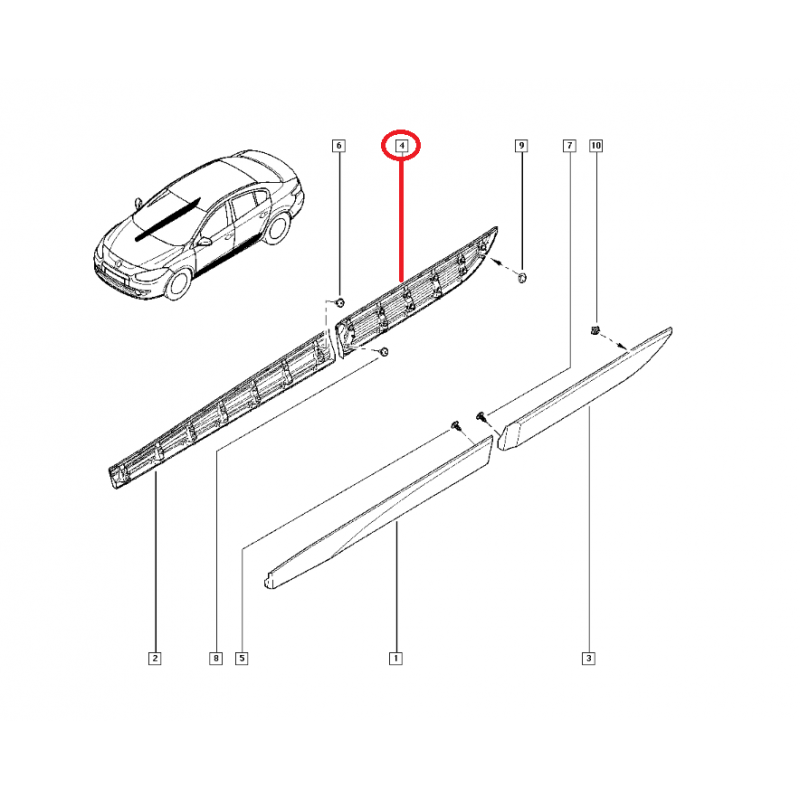 6
4
9
7
10
2
8
5
1
3