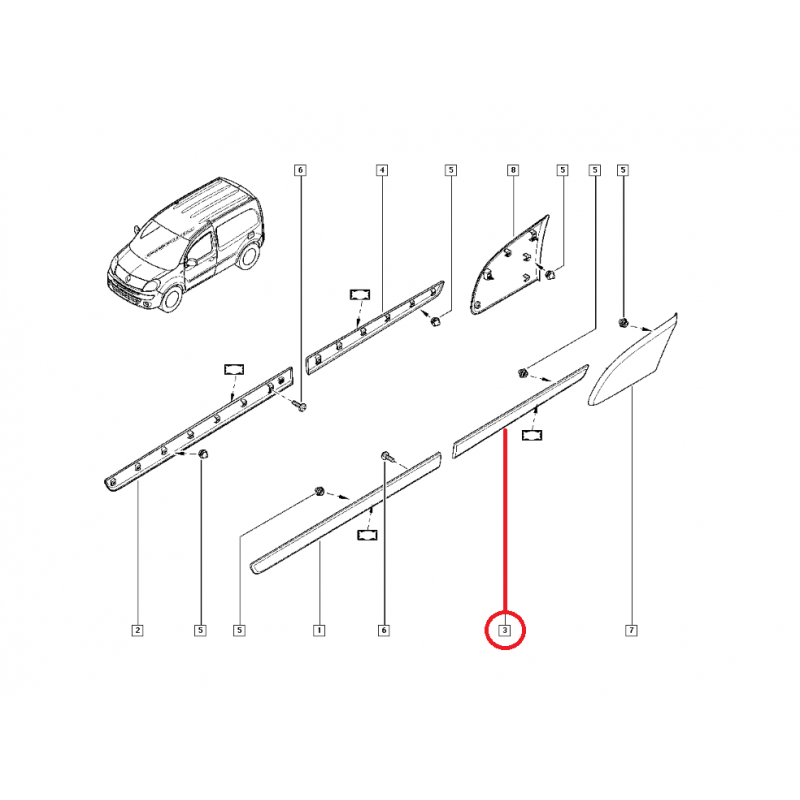 6
4
5
8
5
5
5
2
5
5
1
6
3
7