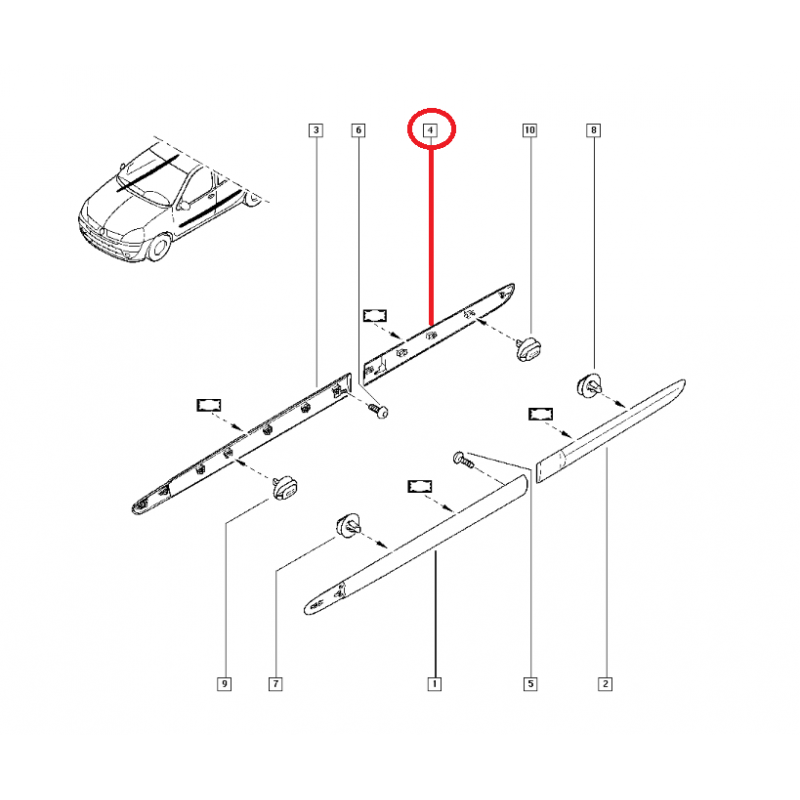 3
6
4
10
8
9
7
1
5
2